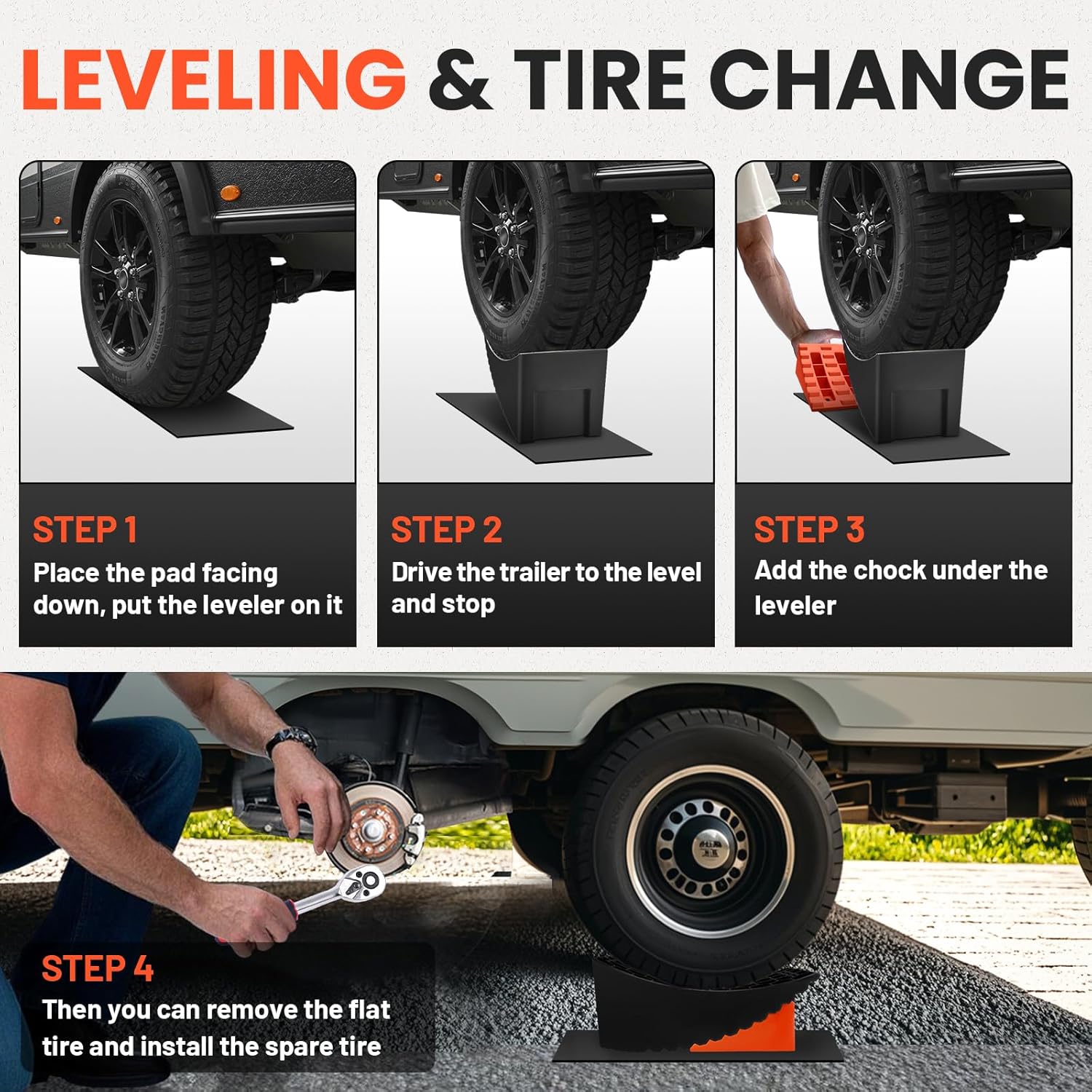 LEVELING & TIRE CHANGE

STEP 1
Place the pad facing down, put the leveler on it

STEP 2
Drive the trailer to the level and stop

STEP 3
Add the chock under the leveler

STEP 4
Then you can remove the flat tire and install the spare tire