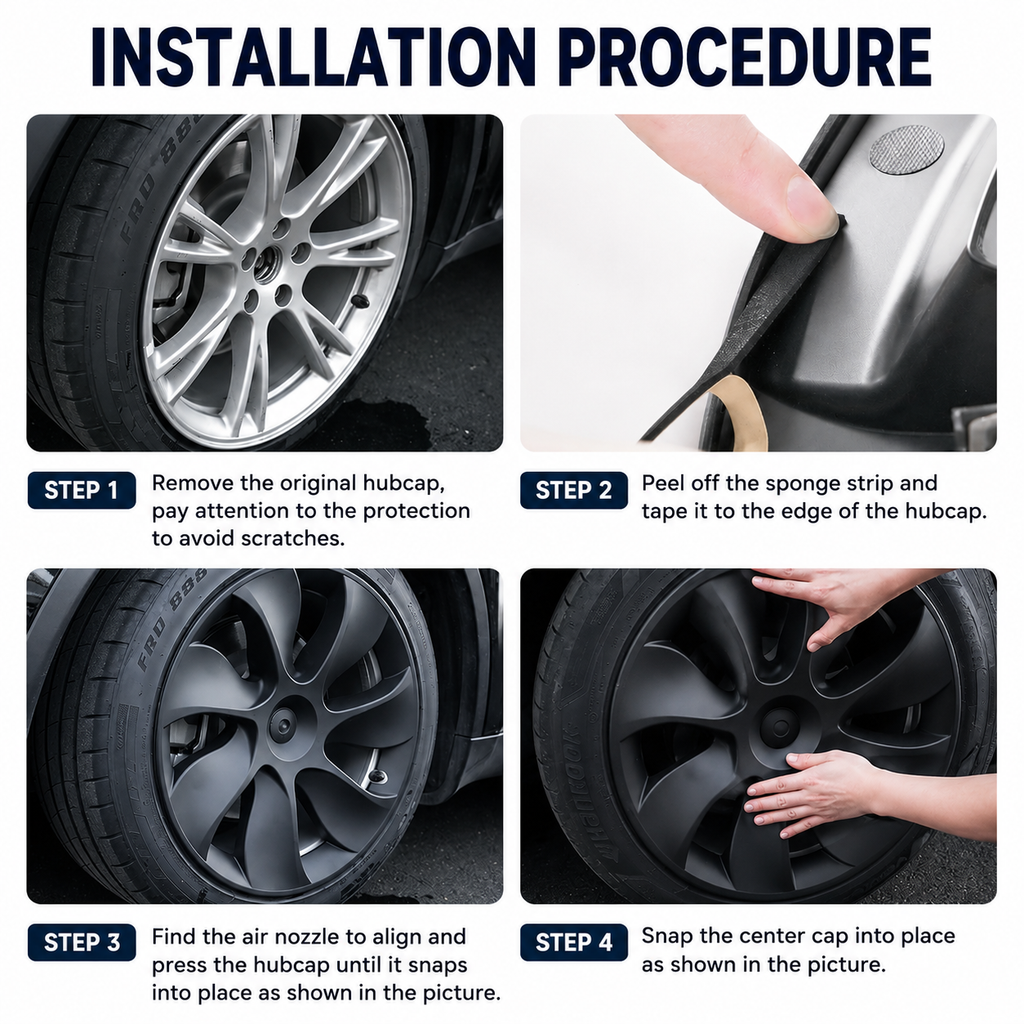 INSTALLATION PROCEDURE

STEP 1
Remove the original hubcap, pay attention to the protection to avoid scratches.

STEP 2
Peel off the sponge strip and tape it to the edge of the hubcap.

STEP 3
Find the air nozzle to align and press the hubcap until it snaps into place as shown in the picture.

STEP 4
Snap the center cap into place as shown in the picture.